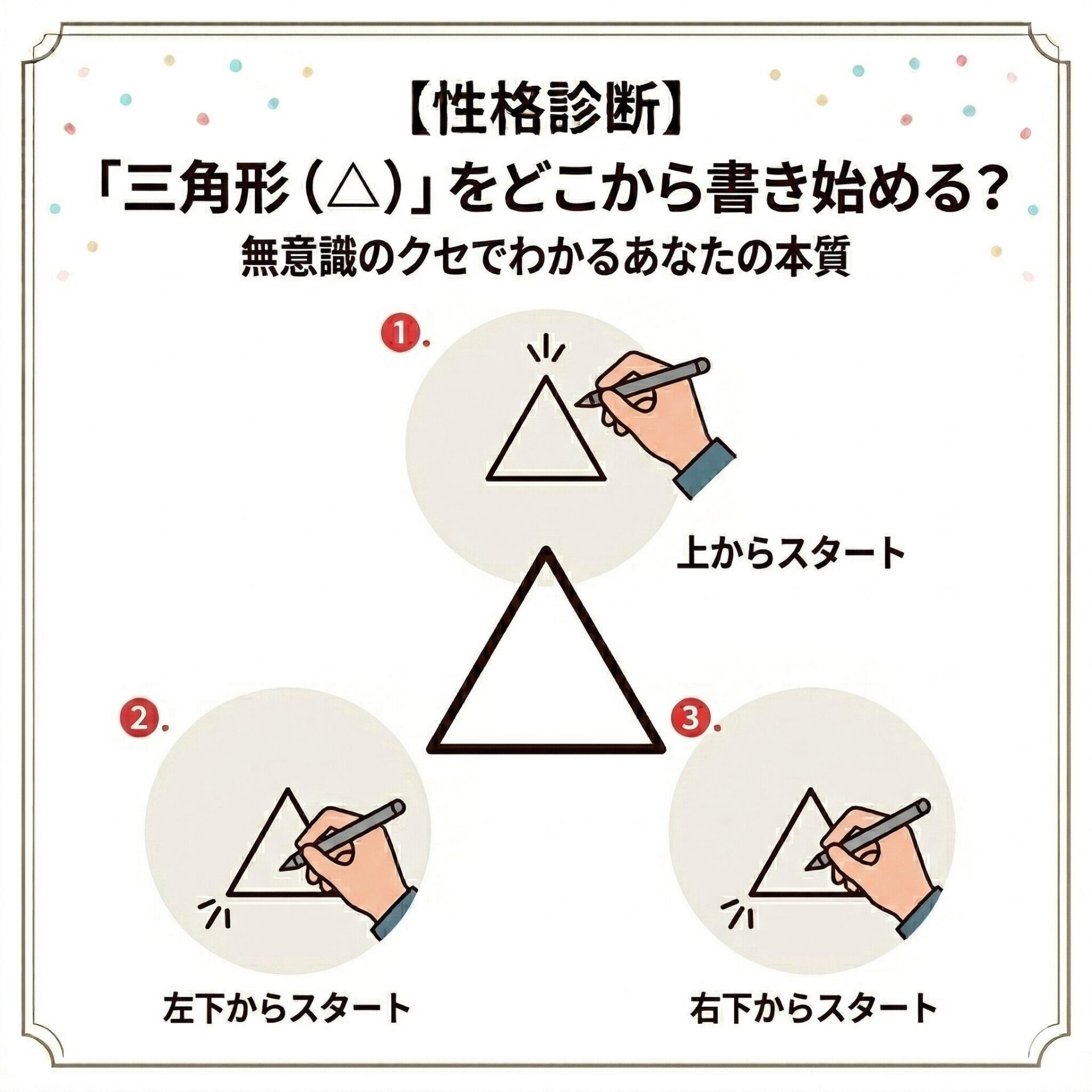 【性格診断】
「三角形（△）」をどこから書き始める？
無意識のクセでわかるあなたの本質

1.
上からスタート

2.
左下からスタート

3.
右下からスタート